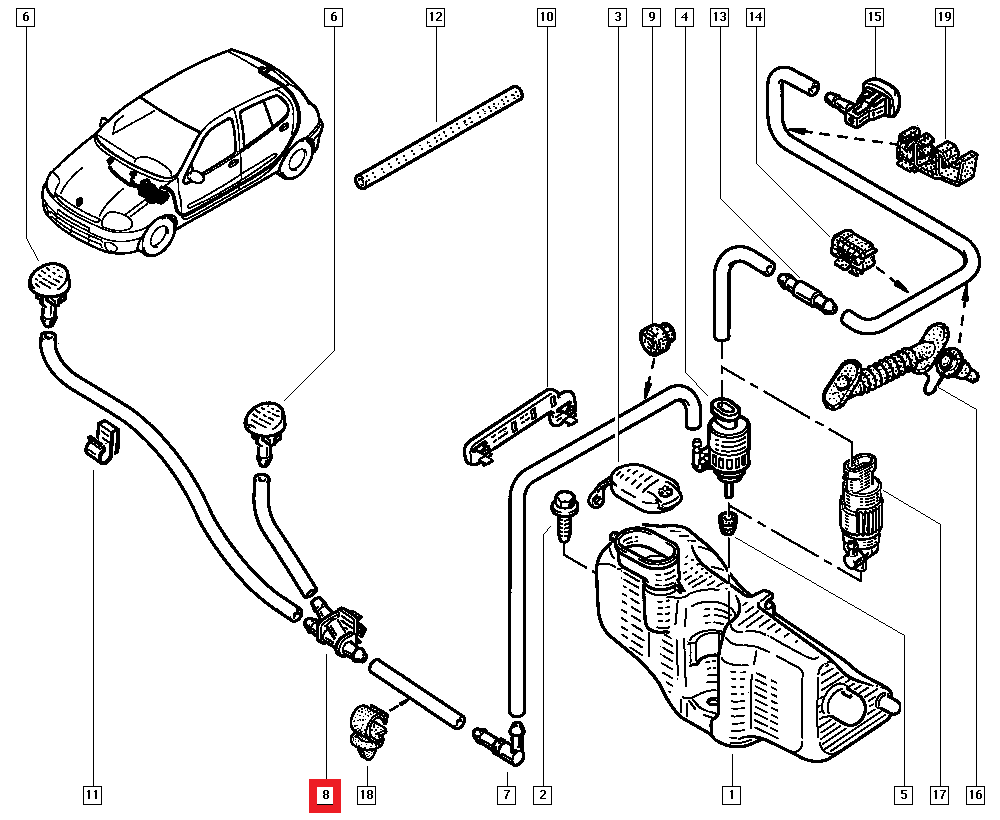 6
6
12
10
3
9
4
13
14
15
19
11
8
18
7
2
1
5
17
16