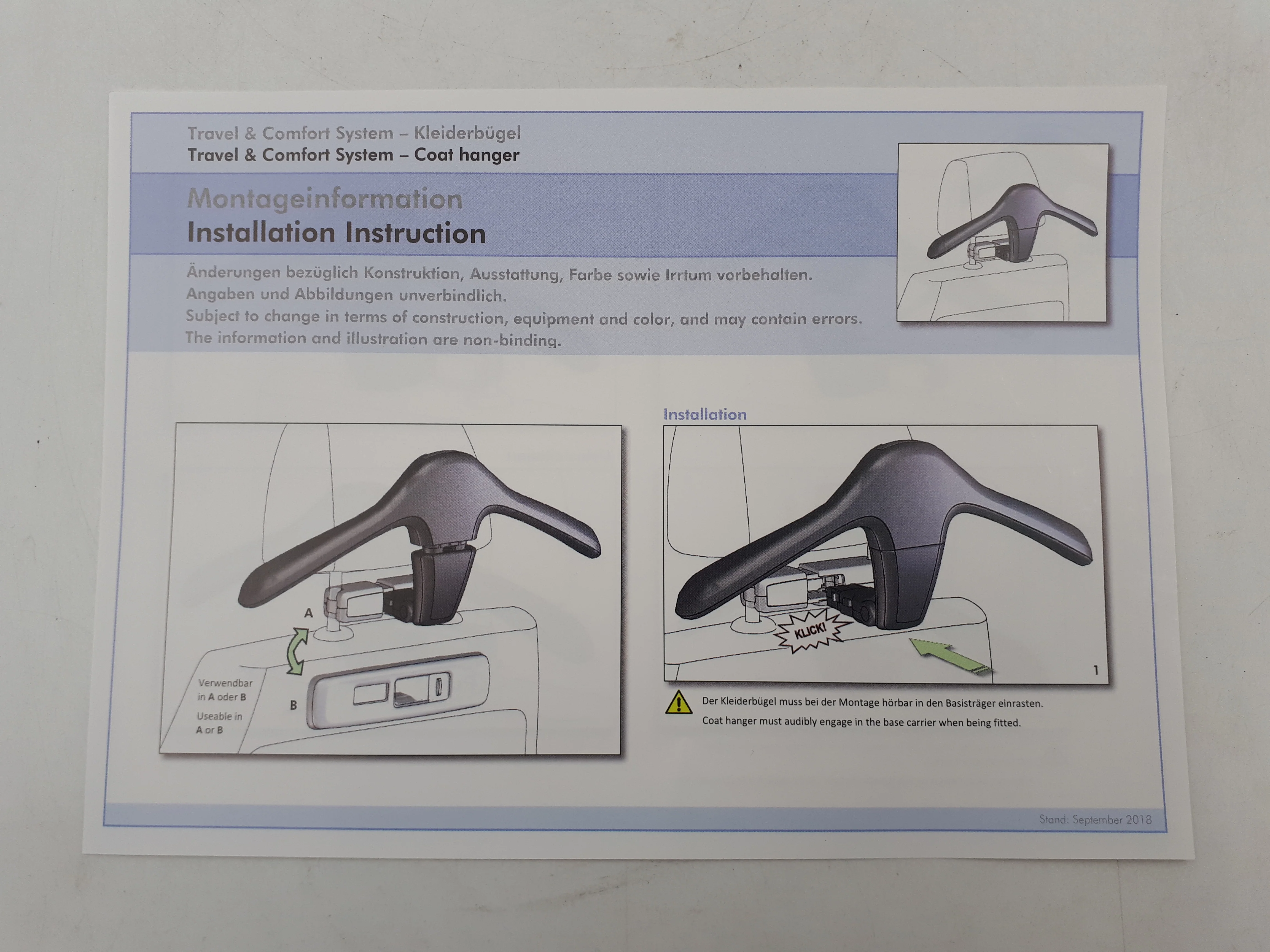 Travel & Comfort System – Kleiderbügel
Travel & Comfort System – Coat hanger

Montageinformation
Installation Instruction

Änderungen bezüglich Konstruktion, Ausstattung, Farbe sowie Irrtum vorbehalten.
Angaben und Abbildungen unverbindlich.
Subject to change in terms of construction, equipment and color, and may contain errors.
The information and illustration are non-binding.

A

B

Verwendbar in A oder B

Useable in A or B

Installation

KLICK!

1

Der Kleiderbügel muss bei der Montage hörbar in den Basisträger einrasten.
Coat hanger must audibly engage in the base carrier when being fitted.

Stand: September 2018